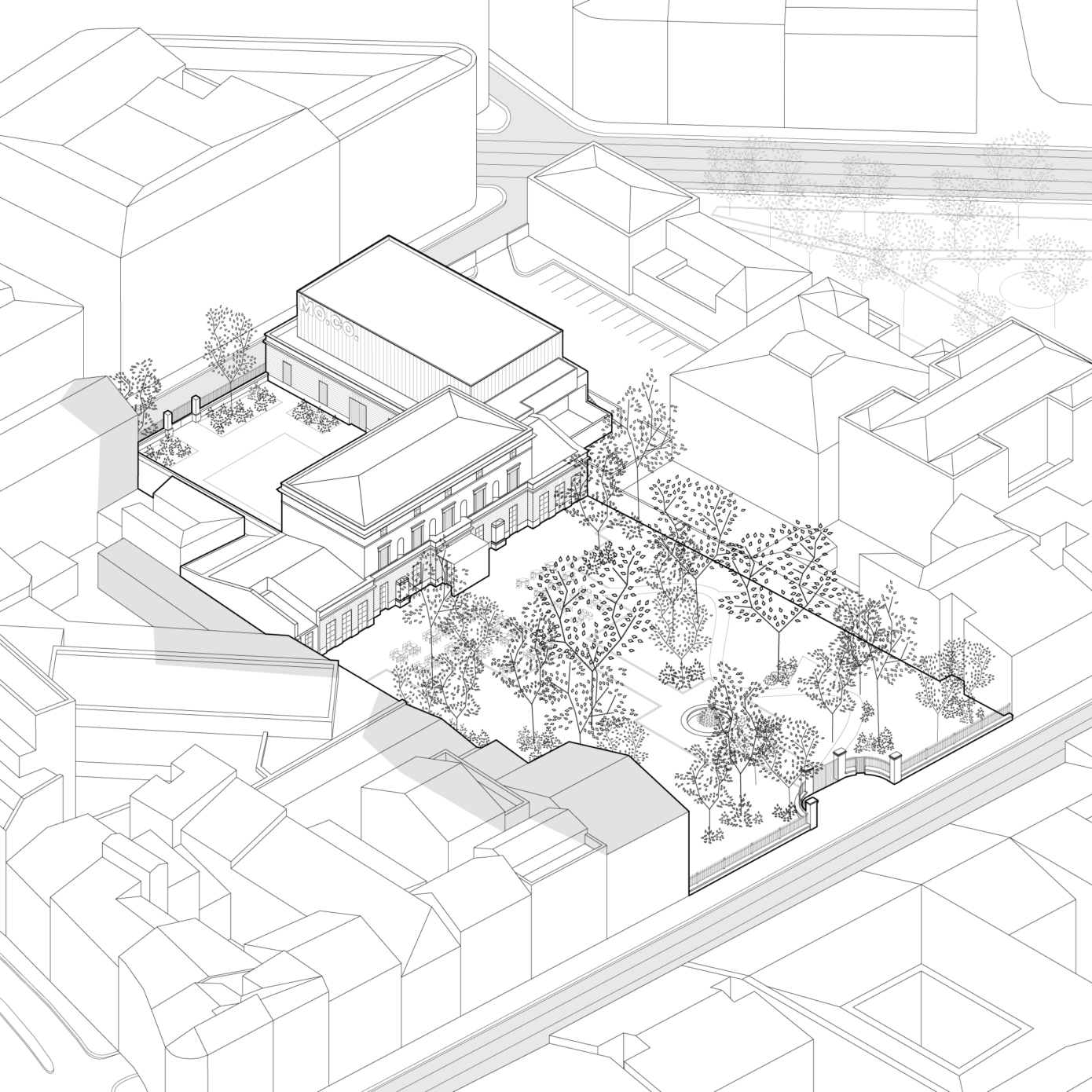 MO.CO.